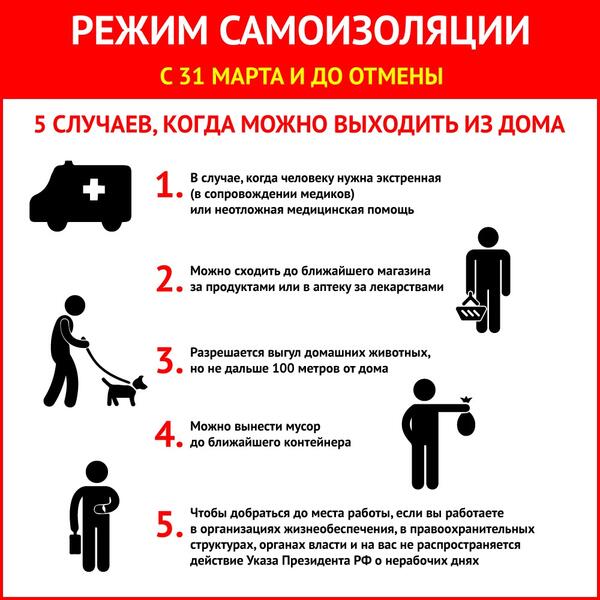 РЕЖИМ САМОИЗОЛЯЦИИ

С 31 МАРТА И ДО ОТМЕНЫ

5 СЛУЧАЕВ, КОГДА МОЖНО ВЫХОДИТЬ ИЗ ДОМА

1. В случае, когда человеку нужна экстренная (в сопровождении медиков) или неотложная медицинская помощь

2. Можно сходить до ближайшего магазина за продуктами или в аптеку за лекарствами

3. Разрешается выгул домашних животных, но не дальше 100 метров от дома

4. Можно вынести мусор до ближайшего контейнера

5. Чтобы добраться до места работы, если вы работаете в организациях жизнеобеспечения, в правоохранительных структурах, органах власти и на вас не распространяется действие Указа Президента РФ о нерабочих днях